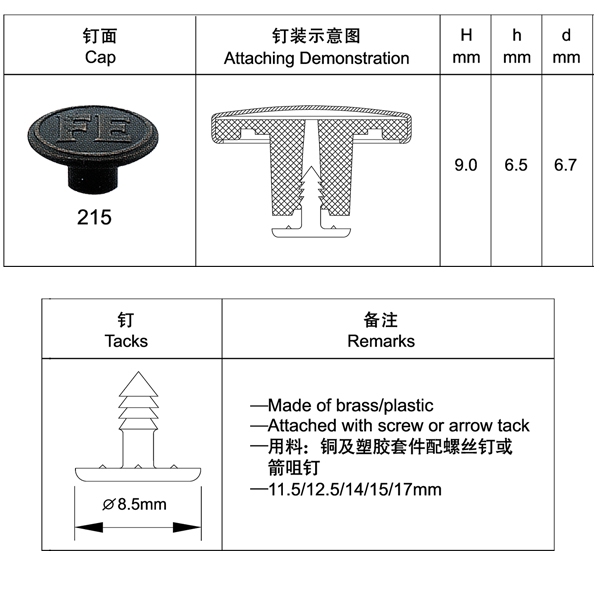 | 钉面 Cap | 钉装示意图 Attaching Demonstration | H mm | h mm | d mm |
|---|---|---|---|---|
| FE 215 | | 9.0 | 6.5 | 6.7 |

| 钉 Tacks | 备注 Remarks |
|---|---|
| ⌀8.5mm | —Made of brass/plastic —Attached with screw or arrow tack —用料：铜及塑胶套件配螺丝钉或箭咀钉 —11.5/12.5/14/15/17mm |